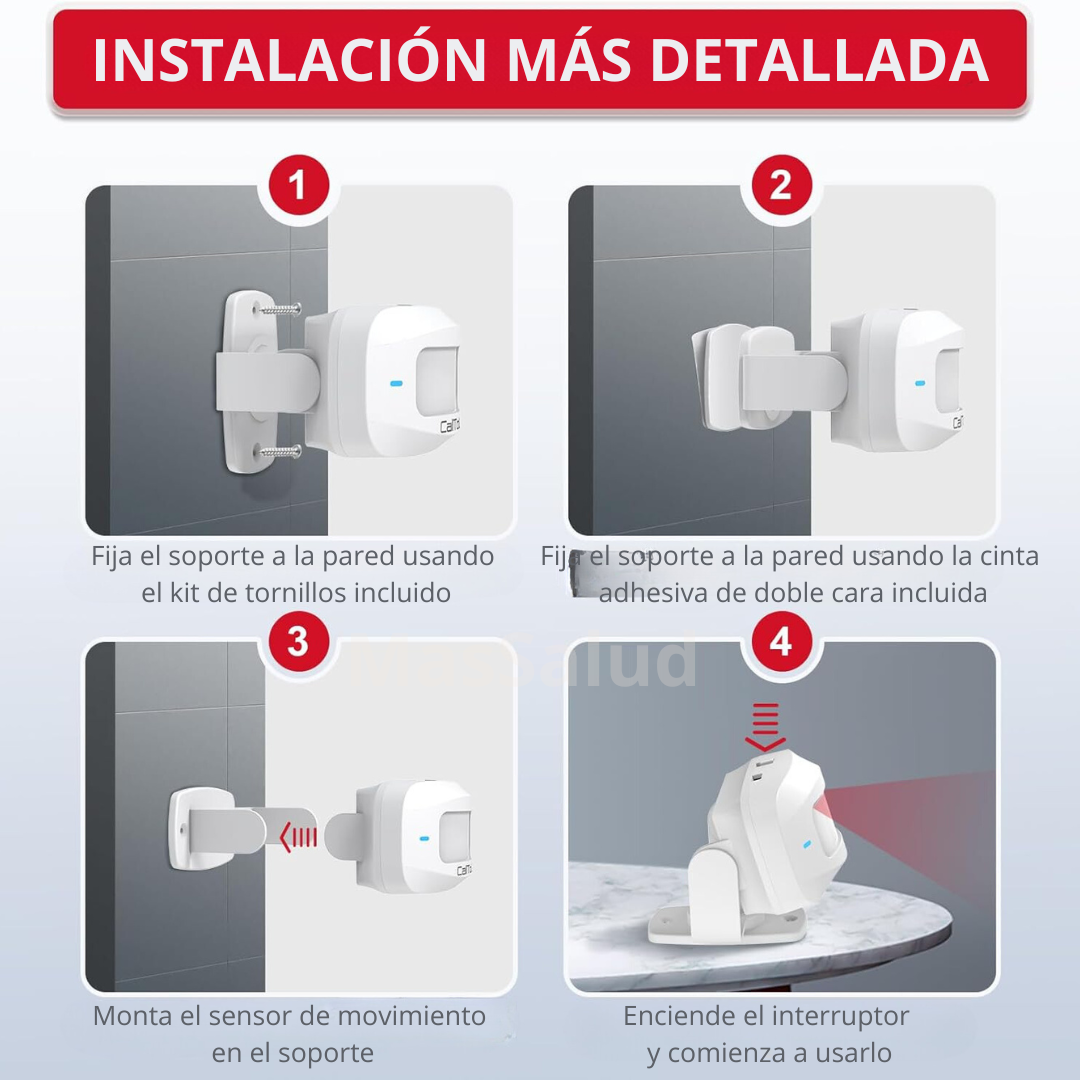 INSTALACIÓN MÁS DETALLADA

1

CaiTo

Fija el soporte a la pared usando el kit de tornillos incluido

2

CaiT

Fija el soporte a la pared usando la cinta adhesiva de doble cara incluida

3

MasSalud

CaiTo

Monta el sensor de movimiento en el soporte

4

Enciende el interruptor y comienza a usarlo