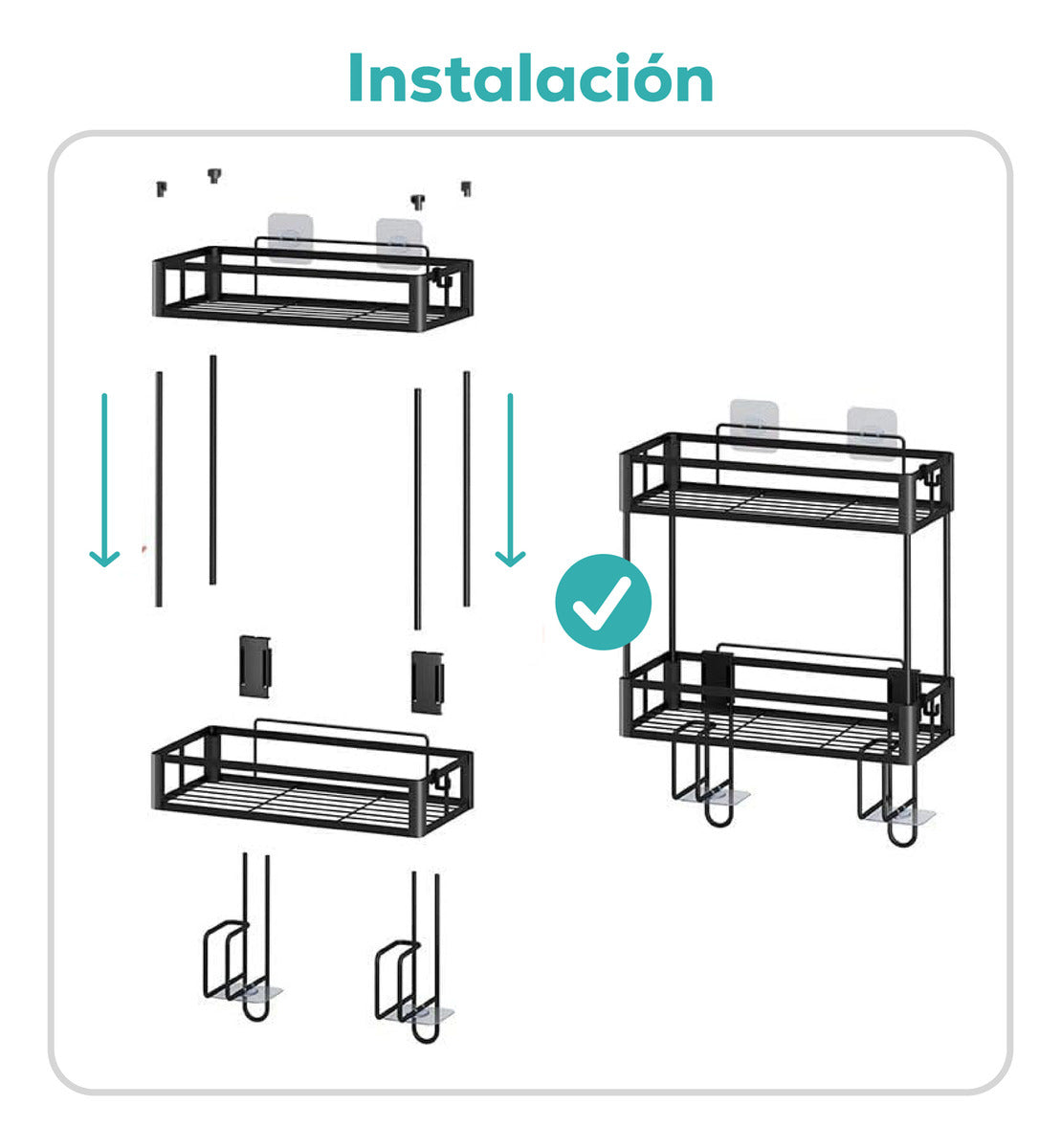 Instalación